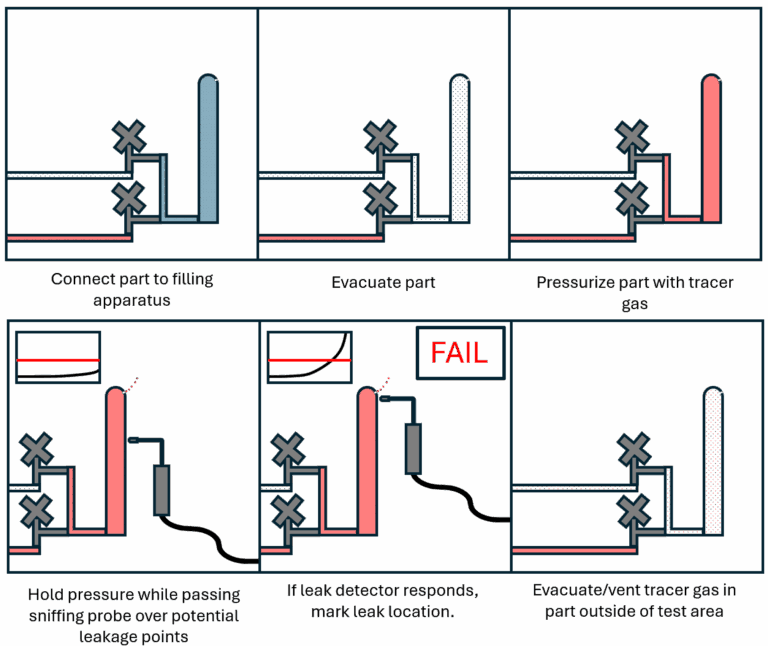 Connect part to filling apparatus

Evacuate part

Pressurize part with tracer gas

FAIL

Hold pressure while passing sniffing probe over potential leakage points

If leak detector responds, mark leak location.

Evacuate/vent tracer gas in part outside of test area